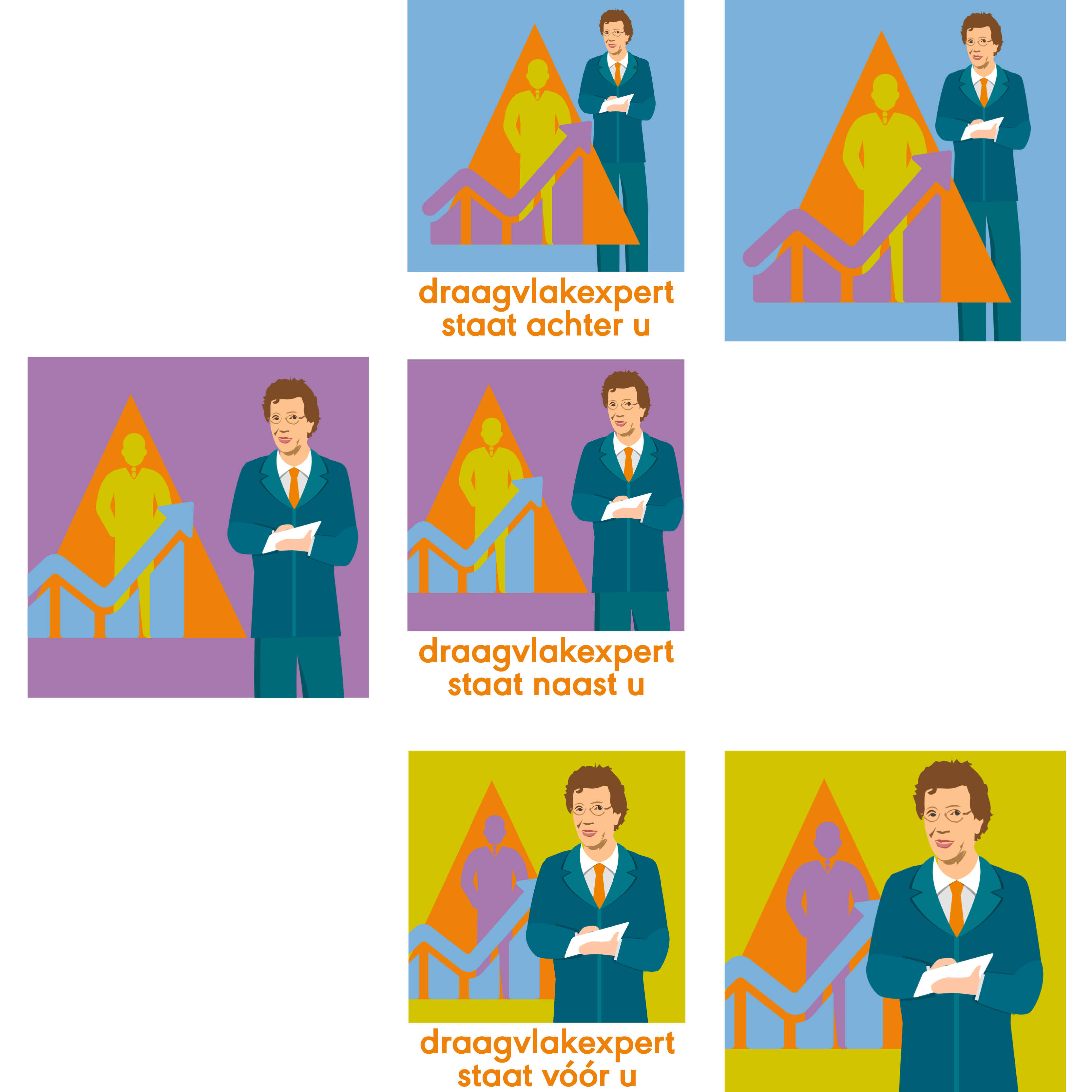 draagvlakexpert staat achter u

draagvlakexpert staat naast u

draagvlakexpert staat vóór u