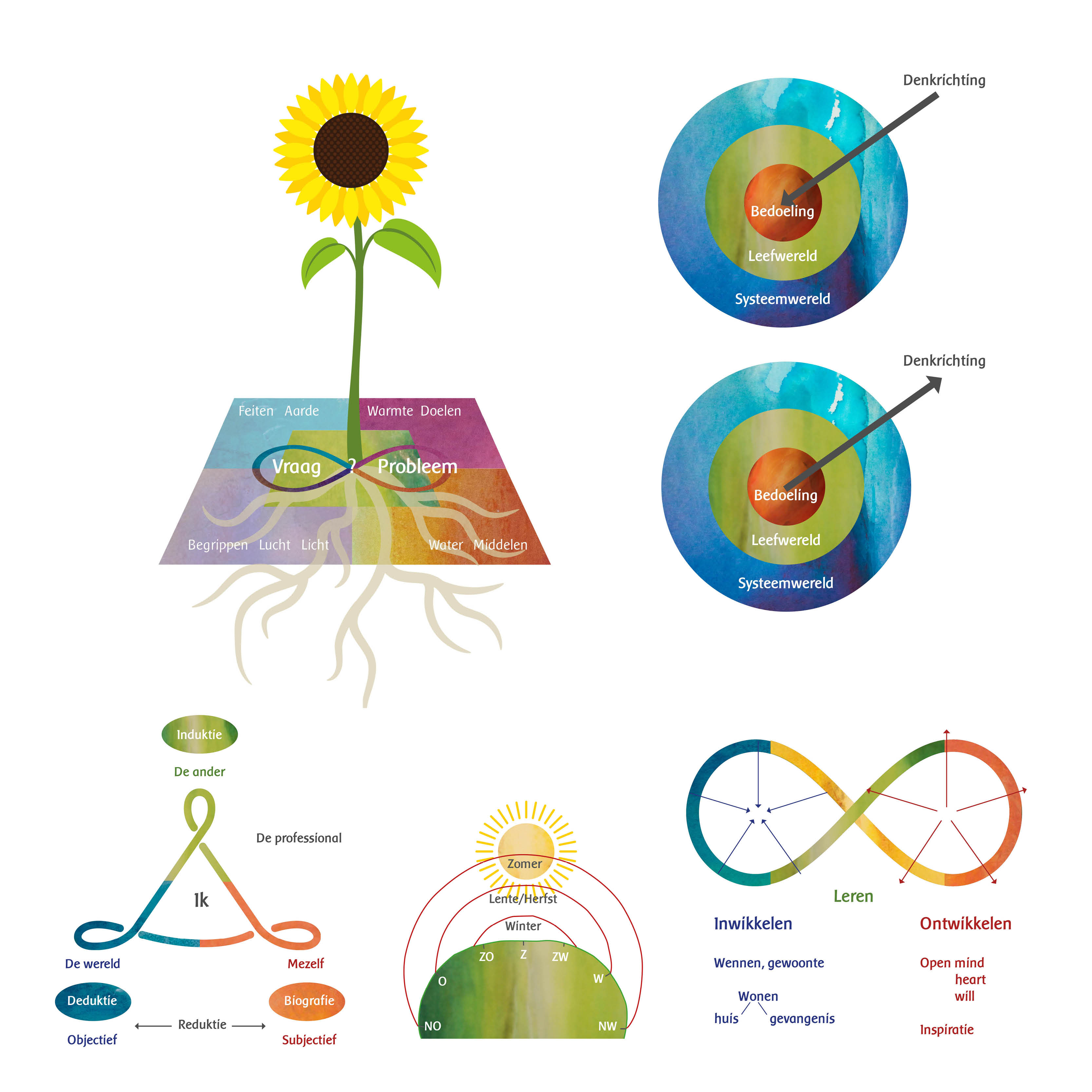 Feiten Aarde
Warmte Doelen
Vraag
?
Probleem
Begrippen Lucht Licht
Water Middelen

Denkrichting
Bedoeling
Leefwereld
Systeemwereld

Denkrichting
Bedoeling
Leefwereld
Systeemwereld

Induktie
De ander
De professional
Ik
De wereld
Mezelf
Deduktie
Biografie
Reduktie
Objectief
Subjectief

Zomer
Lente/Herfst
Winter
ZO
Z
ZW
O
W
NO
NW

Leren
Inwikkelen
Ontwikkelen
Wennen, gewoonte
Wonen
huis
gevangenis
Open mind
heart
will
Inspiratie