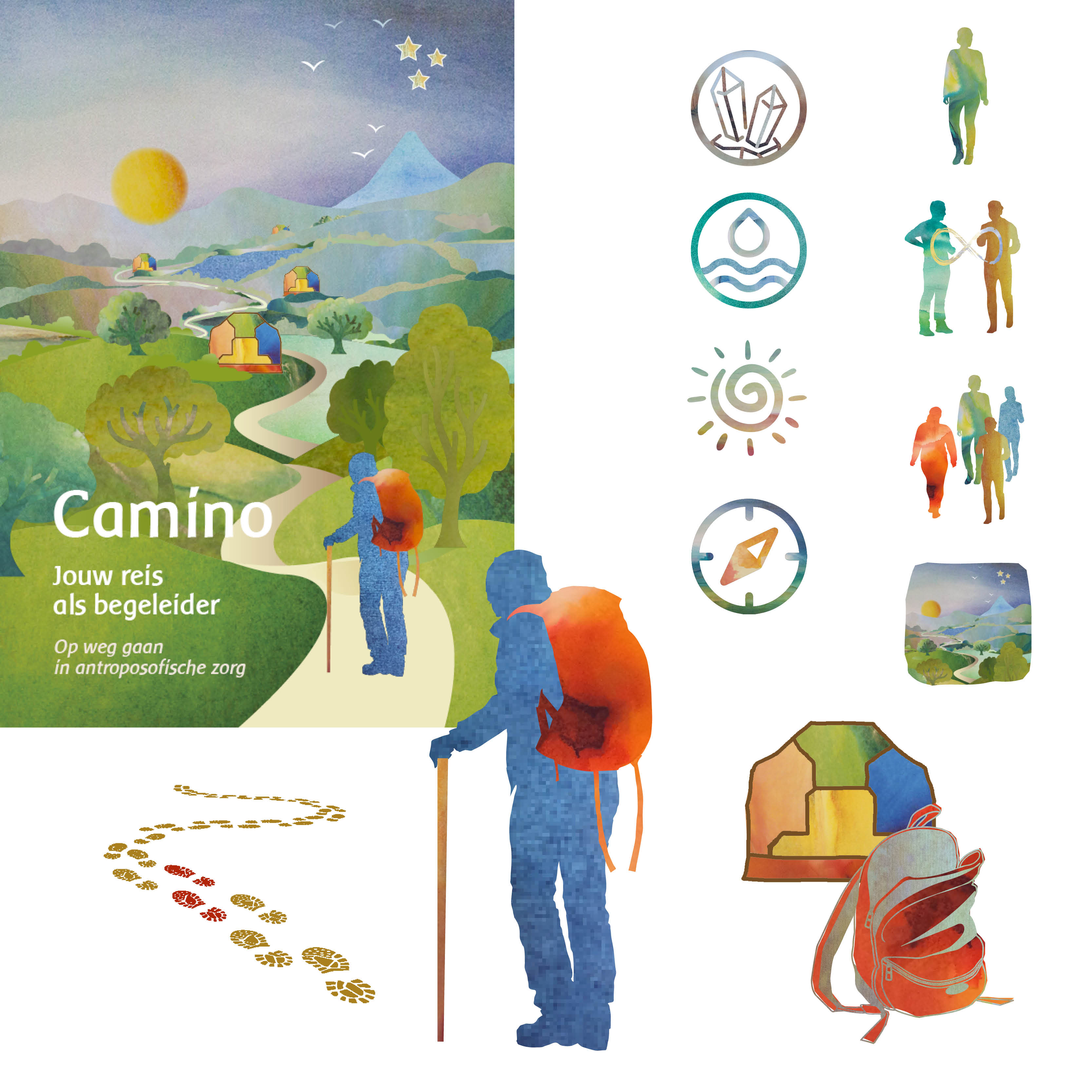 Camino

Jouw reis als begeleider

Op weg gaan in antroposofische zorg